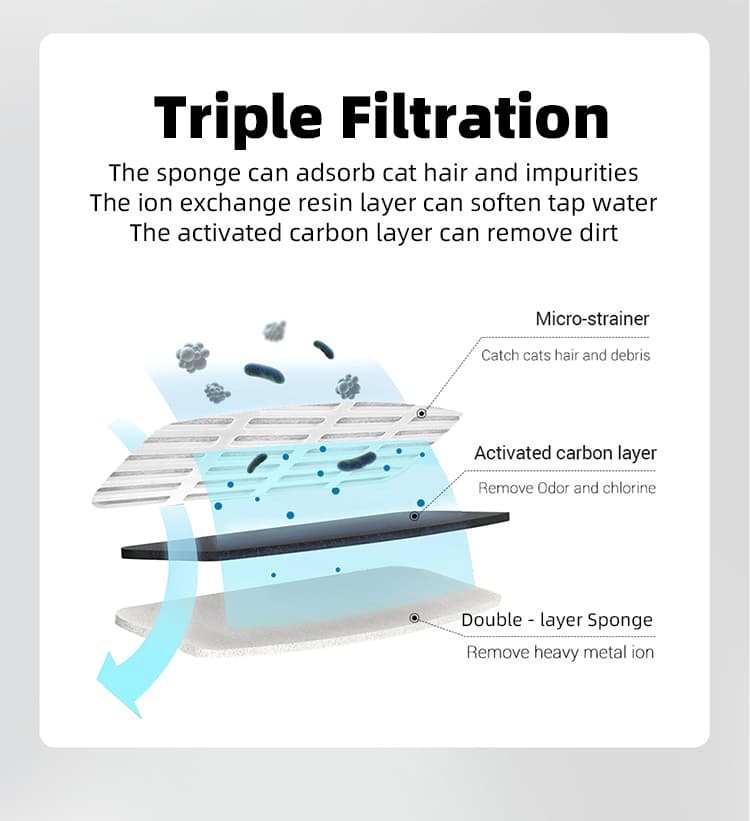 Triple Filtration

The sponge can adsorb cat hair and impurities
The ion exchange resin layer can soften tap water
The activated carbon layer can remove dirt

Micro-strainer
Catch cats hair and debris

Activated carbon layer
Remove Odor and chlorine

Double - layer Sponge
Remove heavy metal ion