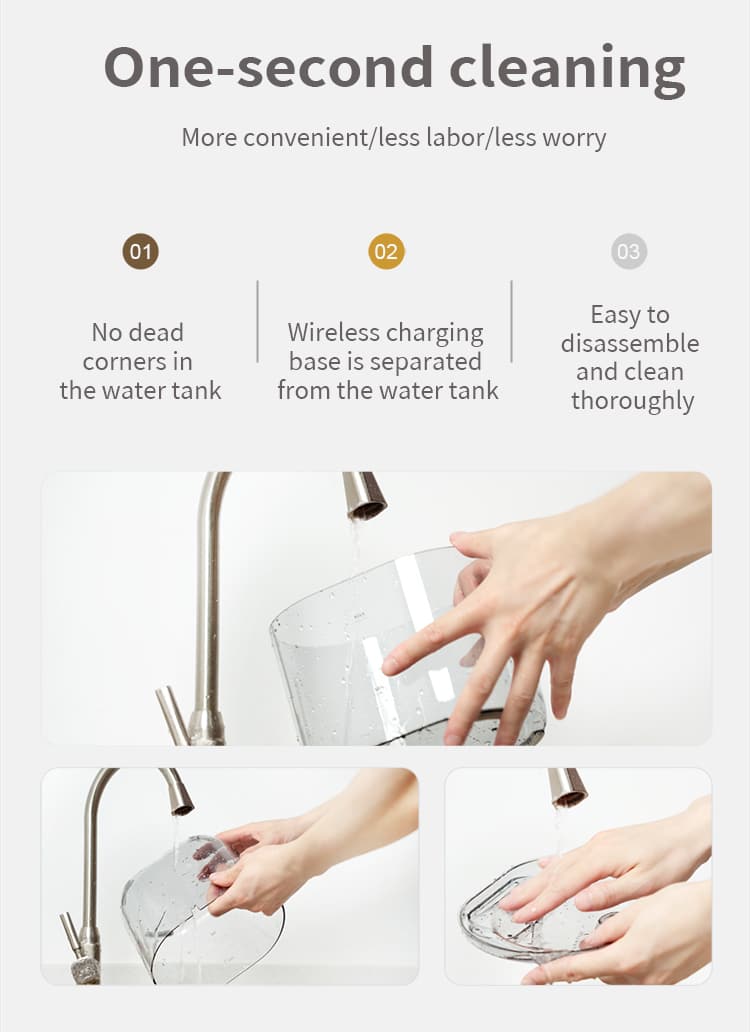 One-second cleaning

More convenient/less labor/less worry

01

No dead corners in the water tank

02

Wireless charging base is separated from the water tank

03

Easy to disassemble and clean thoroughly